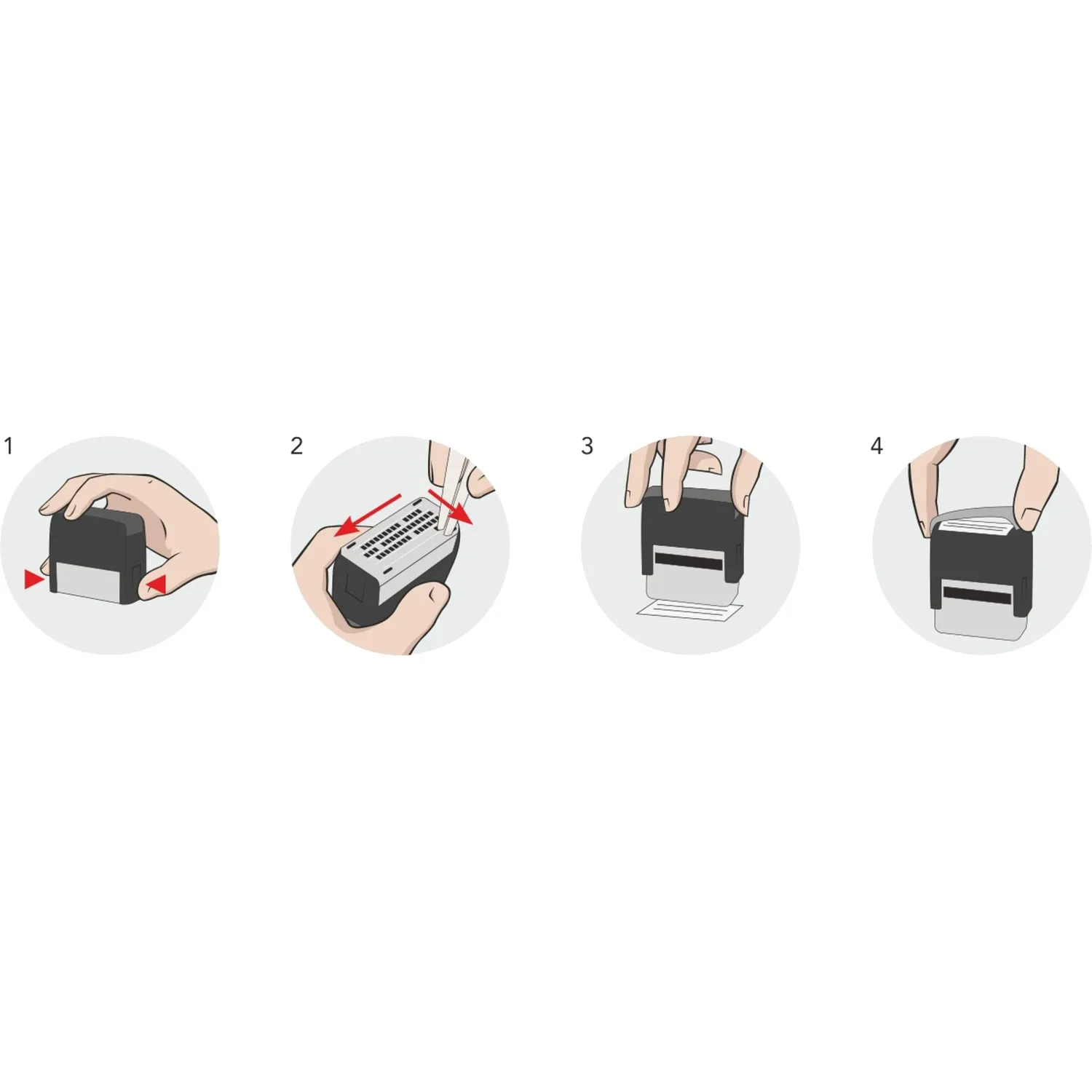 1

2

3

4