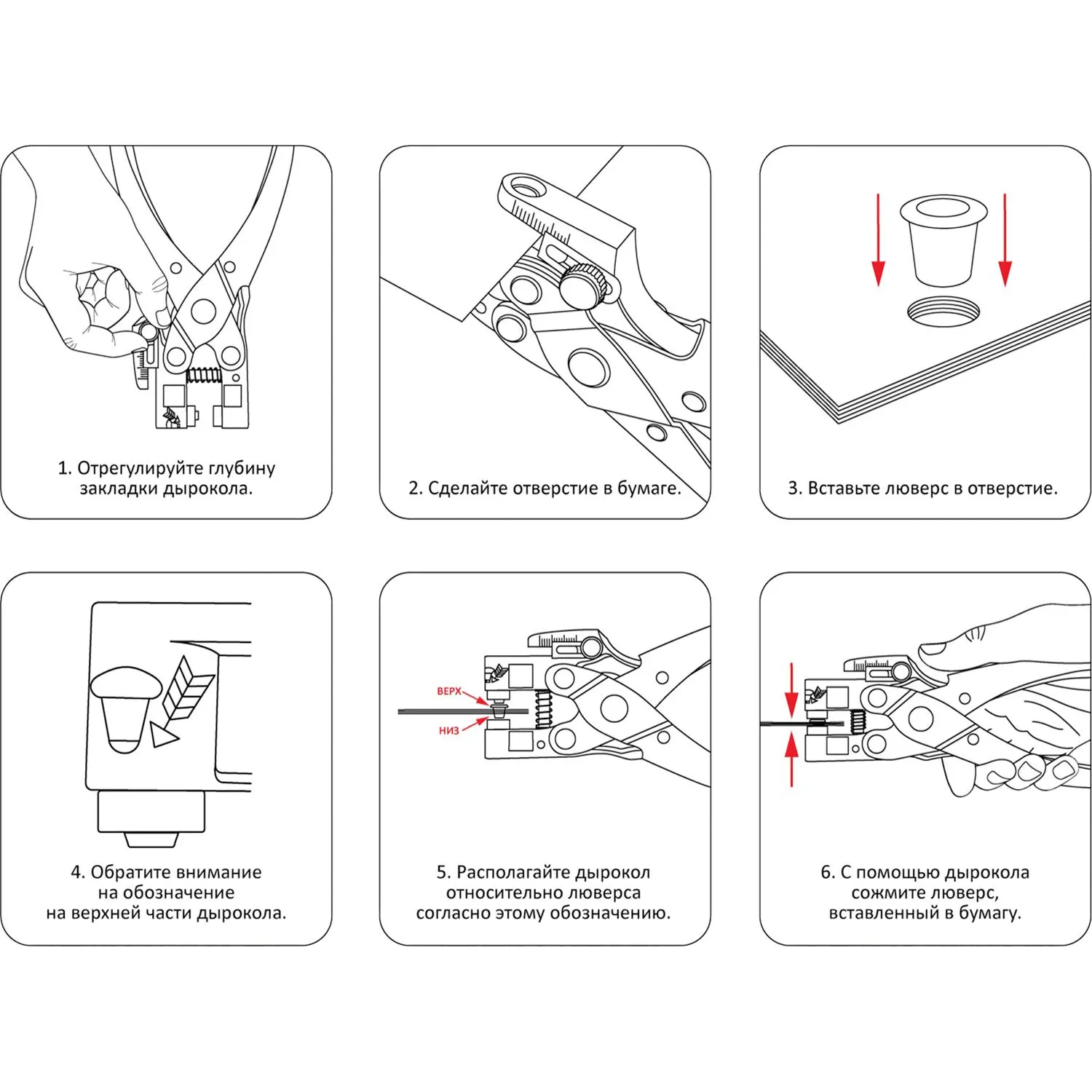 1. Отрегулируйте глубину закладки дырокола.

2. Сделайте отверстие в бумаге.

3. Вставьте люверс в отверстие.

4. Обратите внимание на обозначение на верхней части дырокола.

ВЕРХ
НИЗ

5. Располагайте дырокол относительно люверса согласно этому обозначению.

6. С помощью дырокола сожмите люверс, вставленный в бумагу.