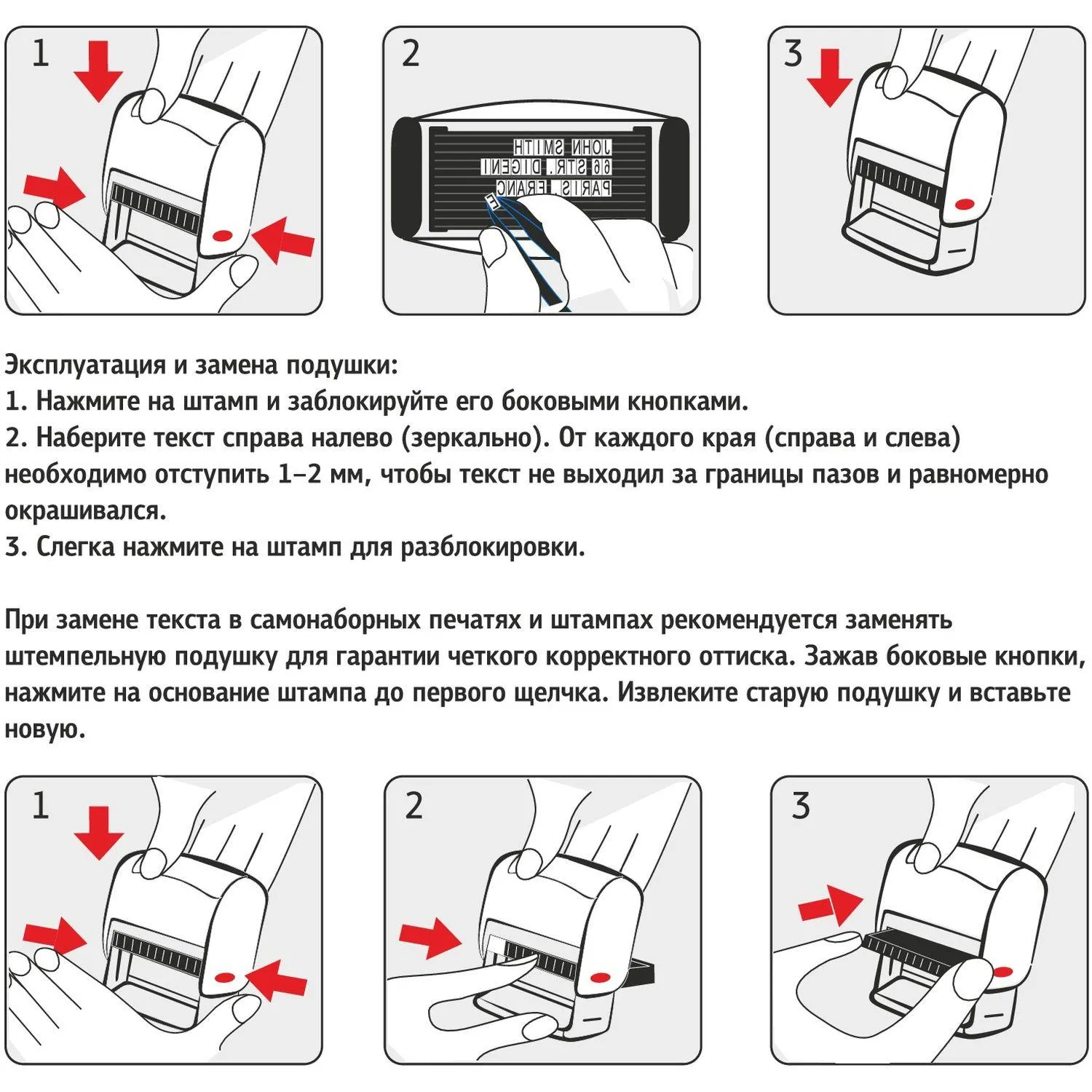 1

2

JOHN SMITH
66 STR. DIGENI
PARIS FRANC

3

Эксплуатация и замена подушки:
1. Нажмите на штамп и заблокируйте его боковыми кнопками.
2. Наберите текст справа налево (зеркально). От каждого края (справа и слева) необходимо отступить 1–2 мм, чтобы текст не выходил за границы пазов и равномерно окрашивался.
3. Слегка нажмите на штамп для разблокировки.

При замене текста в самонаборных печатях и штампах рекомендуется заменять штемпельную подушку для гарантии четкого корректного оттиска. Зажав боковые кнопки, нажмите на основание штампа до первого щелчка. Извлеките старую подушку и вставьте новую.

1

2

3