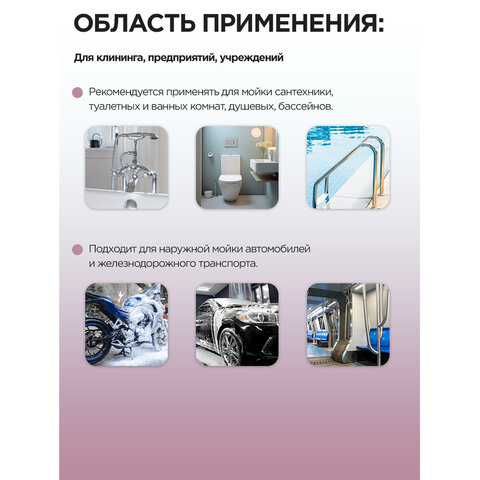 ОБЛАСТЬ ПРИМЕНЕНИЯ:

Для клининга, предприятий, учреждений

Рекомендуется применять для мойки сантехники, туалетных и ванных комнат, душевых, бассейнов.

Подходит для наружной мойки автомобилей и железнодорожного транспорта.